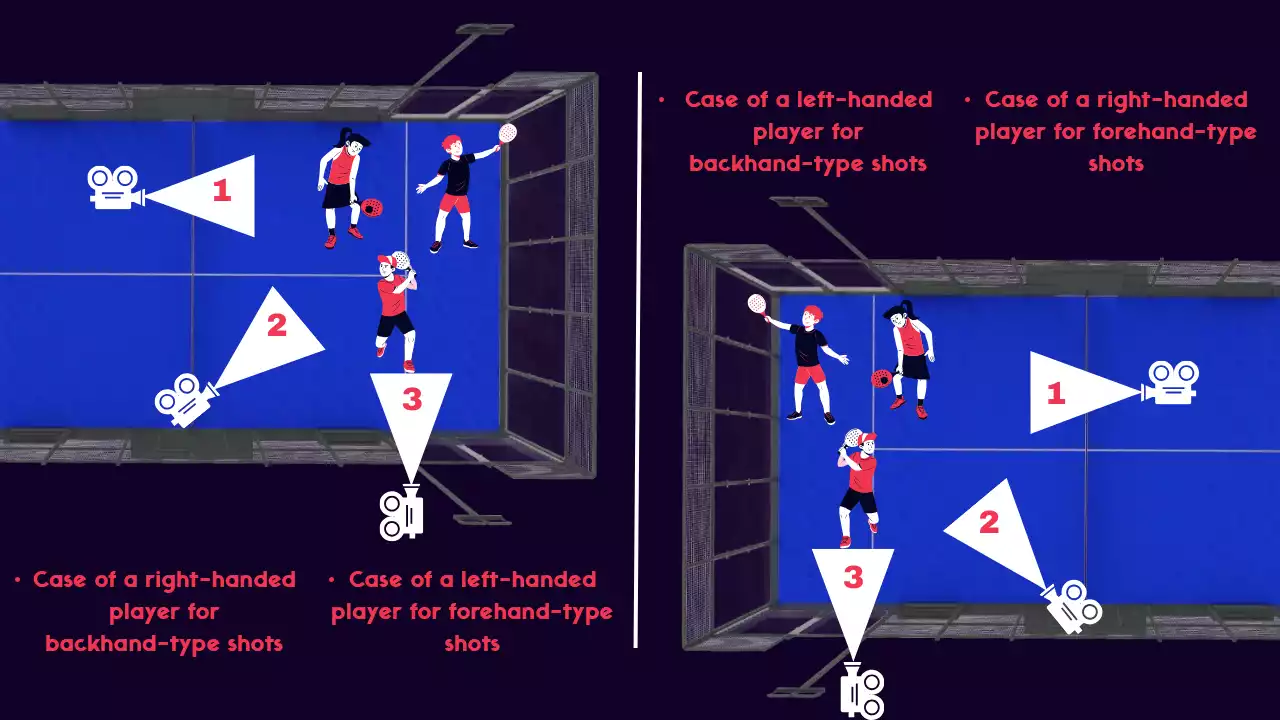 1

2

3

• Case of a right-handed player for backhand-type shots

• Case of a left-handed player for forehand-type shots

• Case of a left-handed player for backhand-type shots

• Case of a right-handed player for forehand-type shots

1

2

3