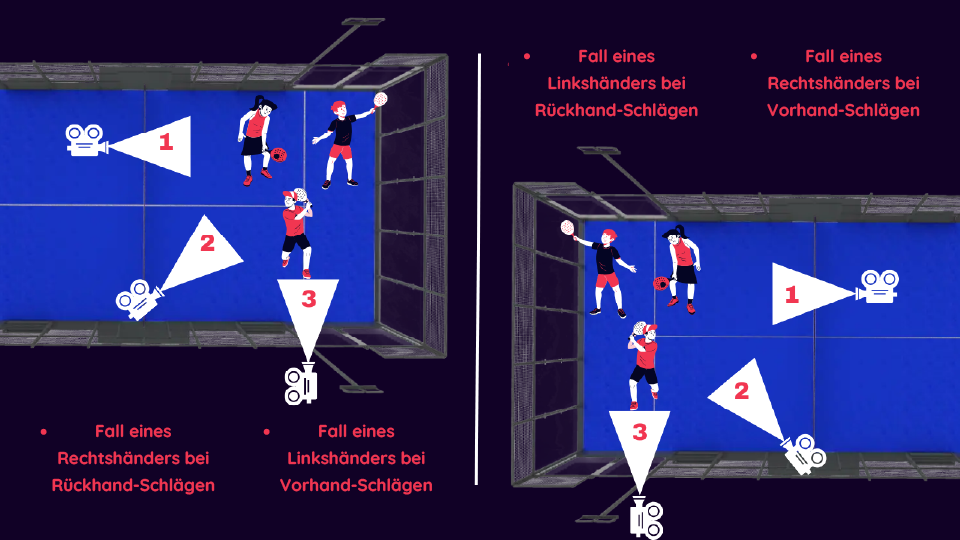 1

2

3

• Fall eines Rechtshänders bei Rückhand-Schlägen

• Fall eines Linkshänders bei Vorhand-Schlägen

• Fall eines Linkshänders bei Rückhand-Schlägen

• Fall eines Rechtshänders bei Vorhand-Schlägen

1

2

3